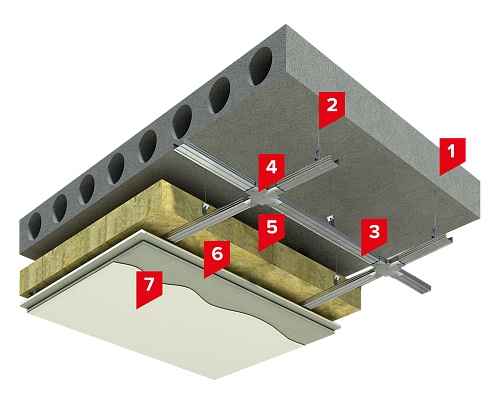 2
1
4
5
3
6
7